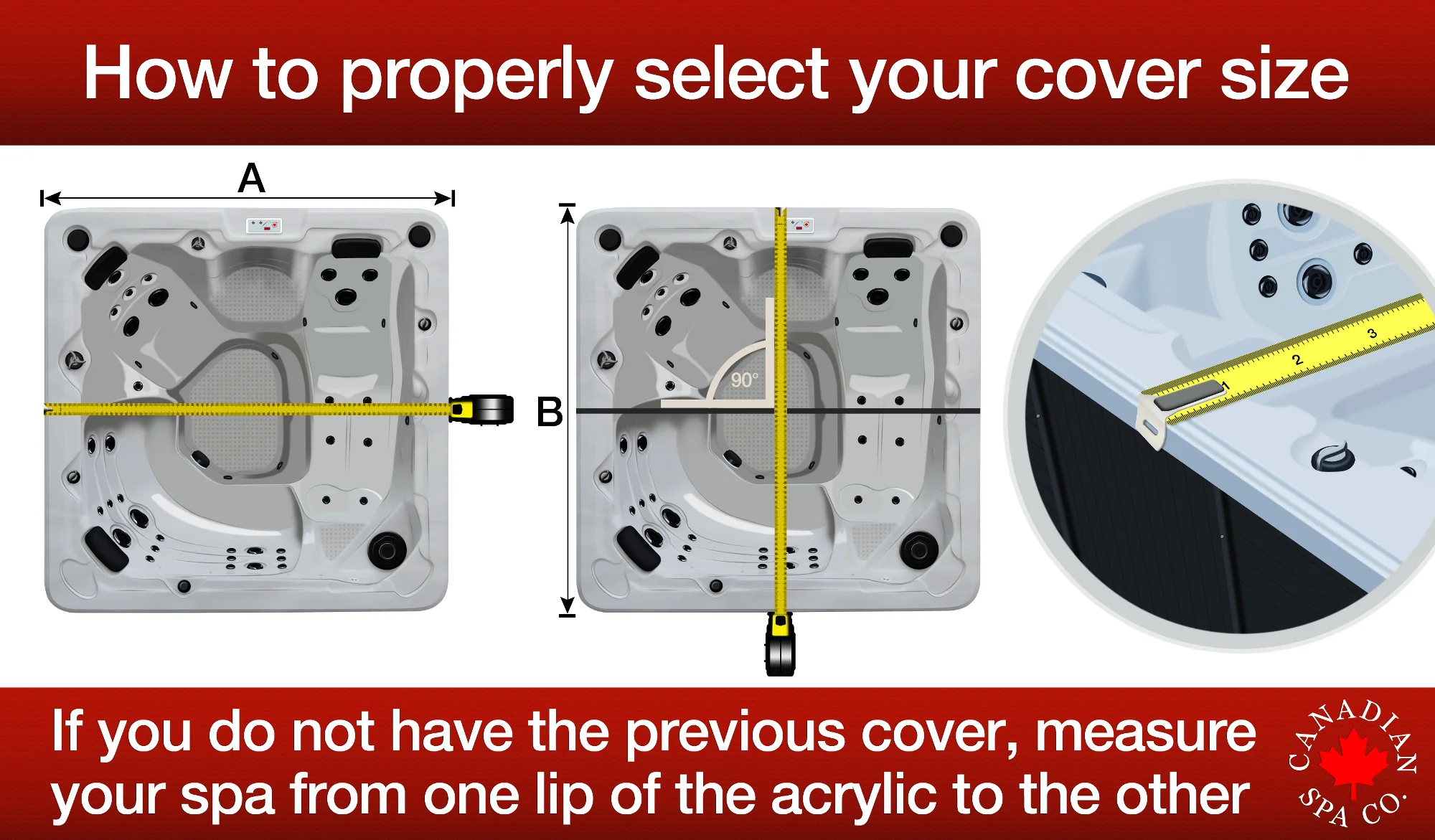 How to properly select your cover size

A

B

90°

1
2
3

If you do not have the previous cover, measure your spa from one lip of the acrylic to the other

CANADIAN SPA CO.