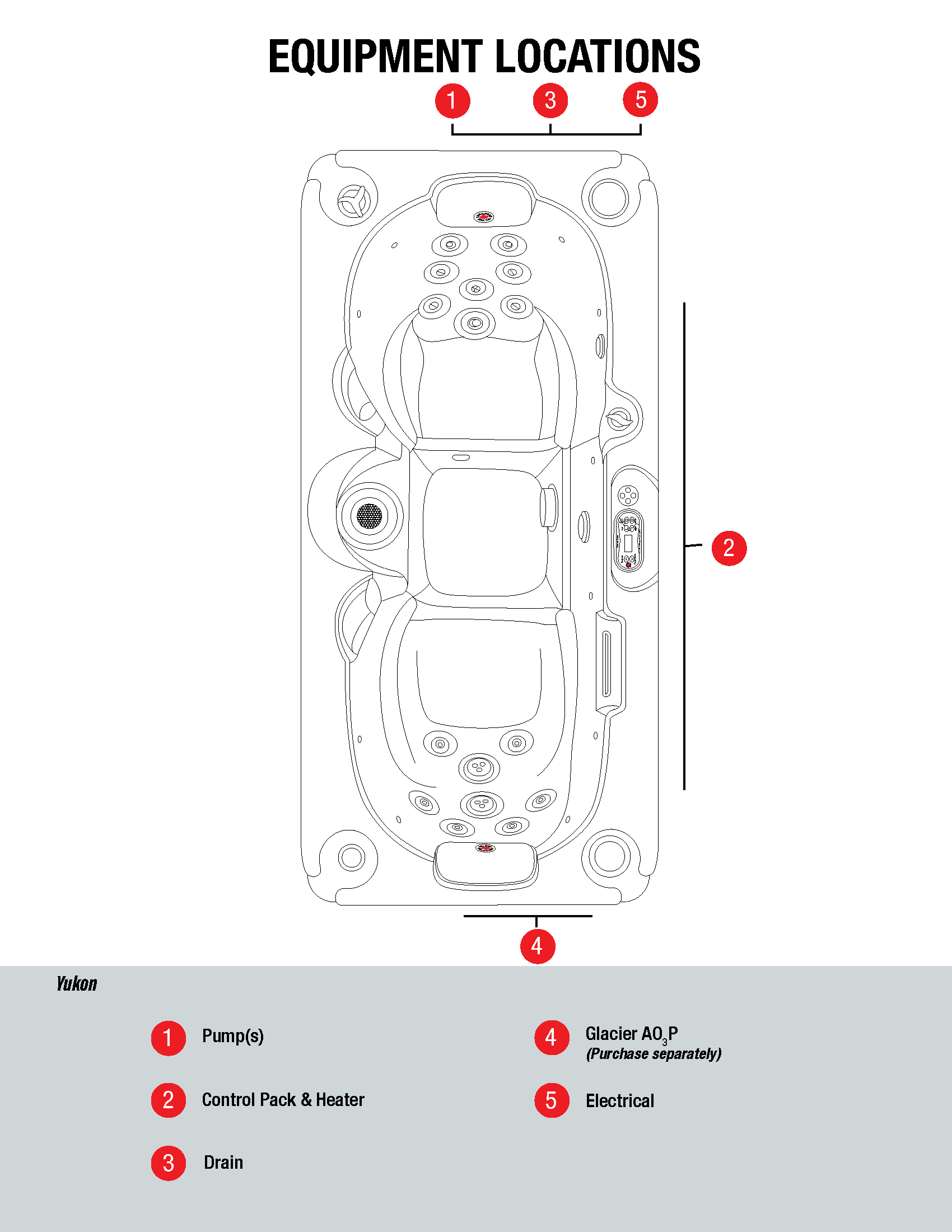 EQUIPMENT LOCATIONS

1 3 5

2

4

Yukon

1 Pump(s)

2 Control Pack & Heater

3 Drain

4 Glacier $AO_3P$
(Purchase separately)

5 Electrical